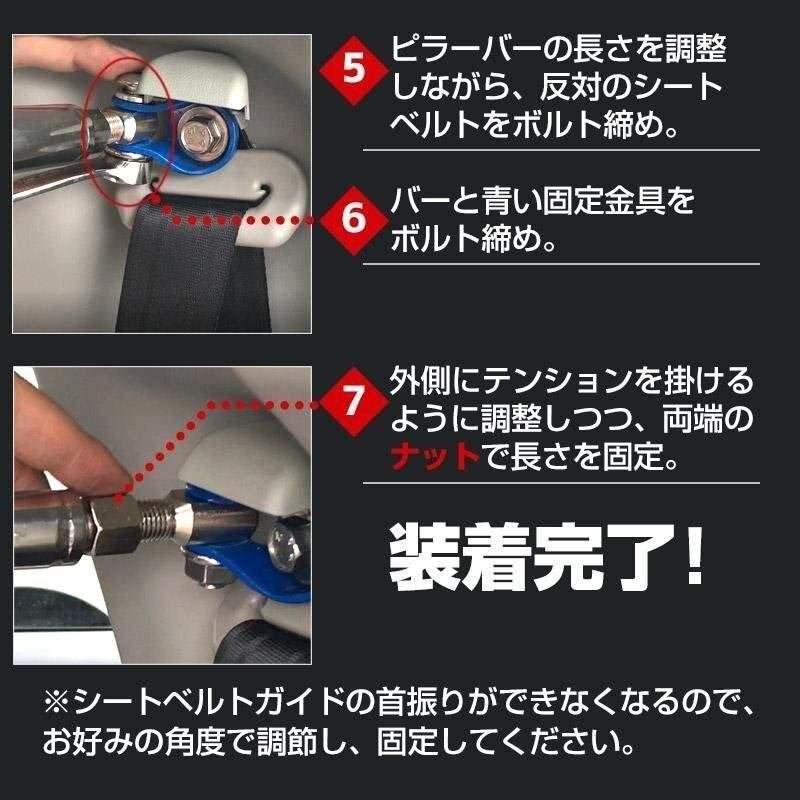 5
ピラーバーの長さを調整しながら、反対のシートベルトをボルト締め。

6
バーと青い固定金具をボルト締め。

7
外側にテンションを掛けるように調整しつつ、両端のナットで長さを固定。

装着完了！

※シートベルトガイドの首振りができなくなるので、お好みの角度で調節し、固定してください。