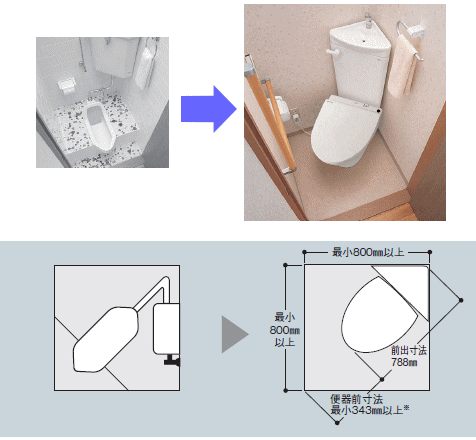 最小800㎜以上

最小
800㎜
以上

前出寸法
788㎜

便器前寸法
最小343㎜以上※