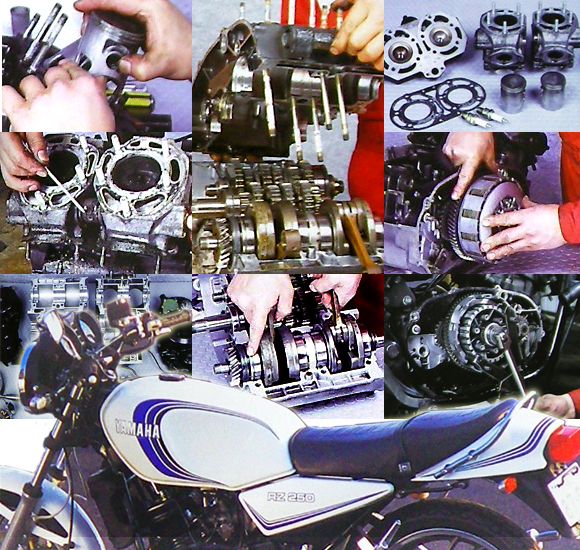 YAMAHA

RZ 250