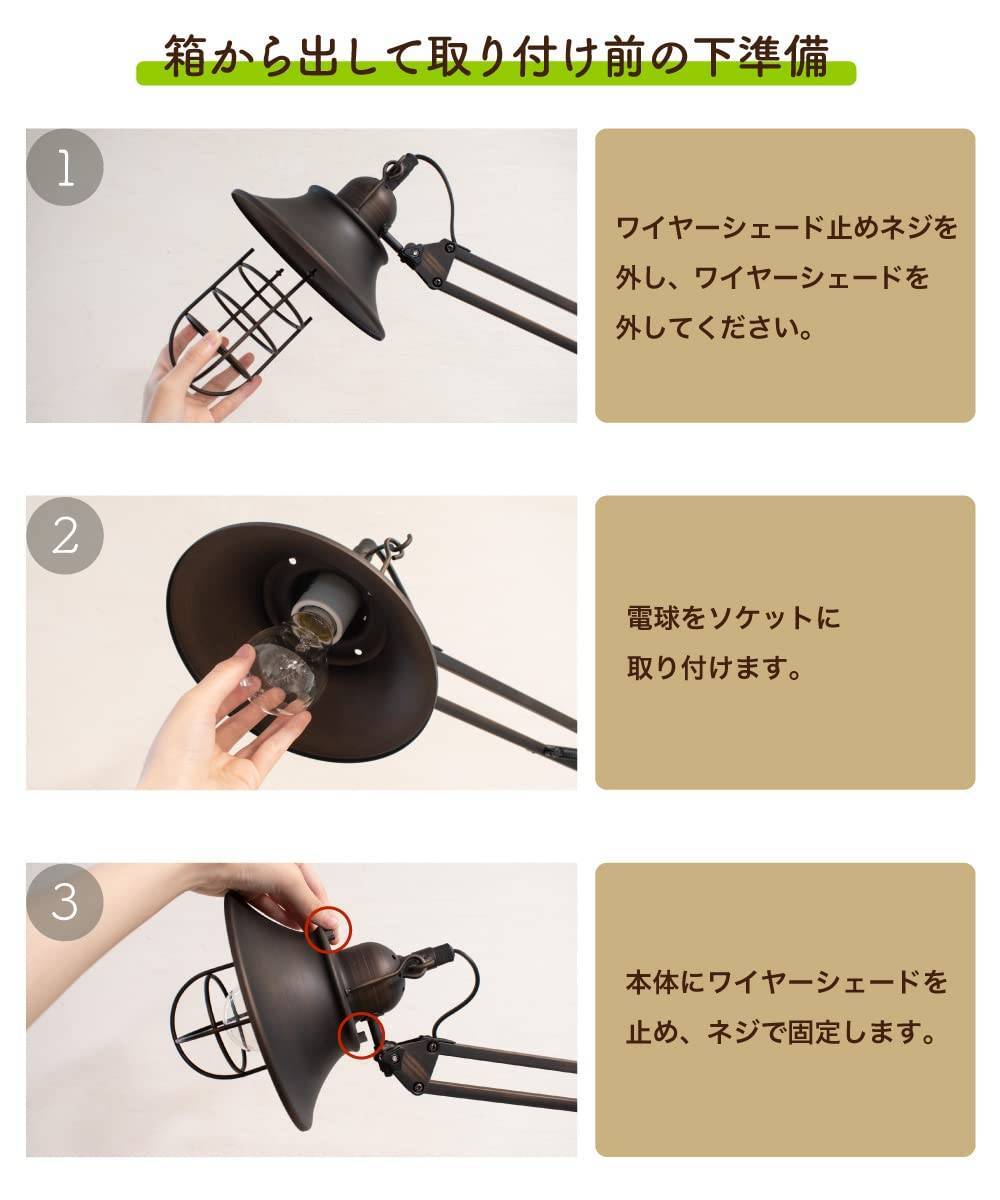 箱から出して取り付け前の下準備

1

ワイヤーシェード止めネジを外し、ワイヤーシェードを外してください。

2

電球をソケットに取り付けます。

3

本体にワイヤーシェードを止め、ネジで固定します。