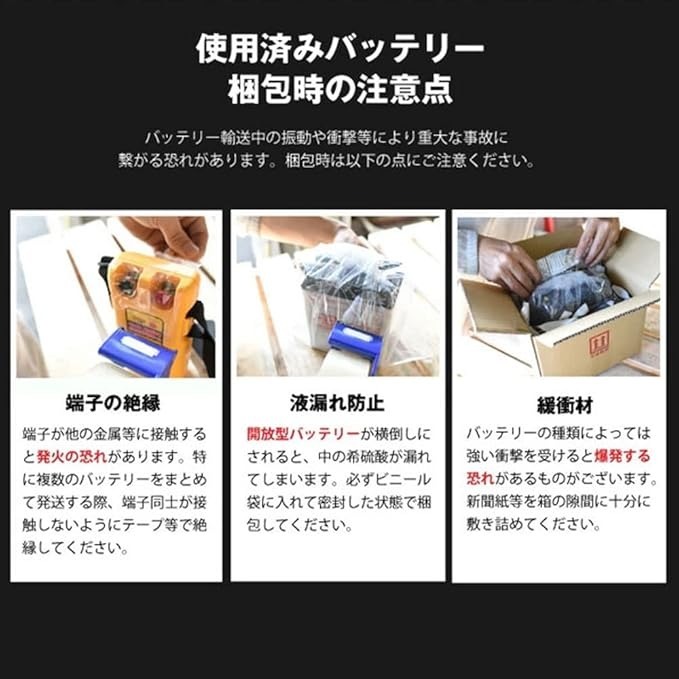 使用済みバッテリー
梱包時の注意点

バッテリー輸送中の振動や衝撃等により重大な事故に繋がる恐れがあります。梱包時は以下の点にご注意ください。

端子の絶縁

端子が他の金属等に接触すると発火の恐れがあります。特に複数のバッテリーをまとめて発送する際、端子同士が接触しないようにテープ等で絶縁してください。

液漏れ防止

開放型バッテリーが横倒しにされると、中の希硫酸が漏れてしまいます。必ずビニール袋に入れて密封した状態で梱包してください。

緩衝材

バッテリーの種類によっては強い衝撃を受けると爆発する恐れがあるものがございます。新聞紙等を箱の隙間に十分に敷き詰めてください。