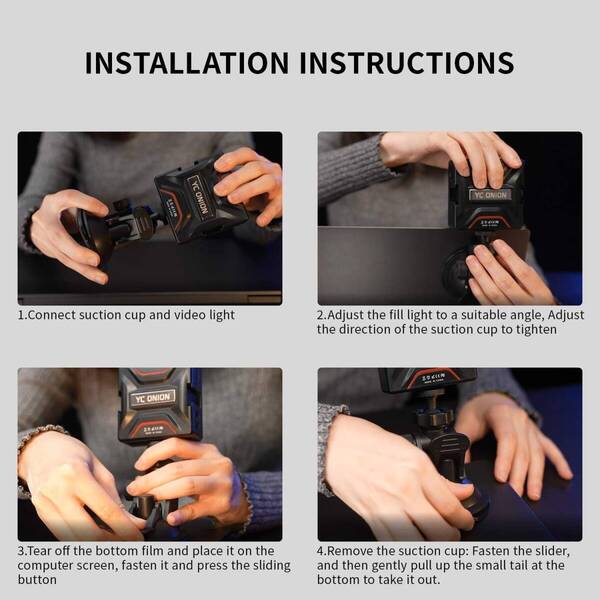 INSTALLATION INSTRUCTIONS

YC ONION

1.Connect suction cup and video light

YC ONION

2.Adjust the fill light to a suitable angle, Adjust the direction of the suction cup to tighten

YC ONION

3.Tear off the bottom film and place it on the computer screen, fasten it and press the sliding button

4.Remove the suction cup: Fasten the slider, and then gently pull up the small tail at the bottom to take it out.