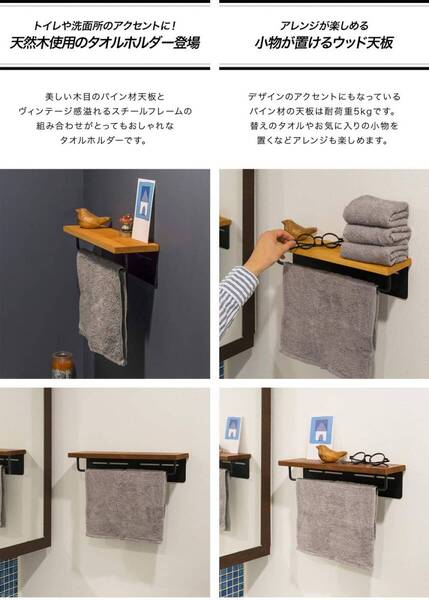 トイレや洗面所のアクセントに！
天然木使用のタオルホルダー登場

美しい木目のパイン材天板と
ヴィンテージ感溢れるスチールフレームの
組み合わせがとってもおしゃれな
タオルホルダーです。

アレンジが楽しめる
小物が置けるウッド天板

デザインのアクセントにもなっている
パイン材の天板は耐荷重5kgです。
替えのタオルやお気に入りの小物を
置くなどアレンジも楽しめます。