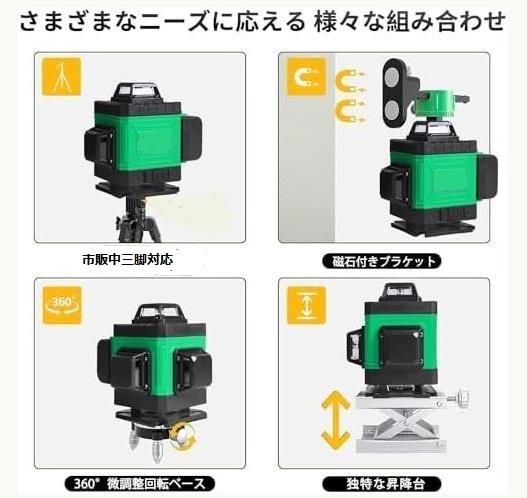 さまざまなニーズに応える 様々な組み合わせ

市販中三脚対応

磁石付きブラケット

360°

360° 微調整回転ベース

独特な昇降台